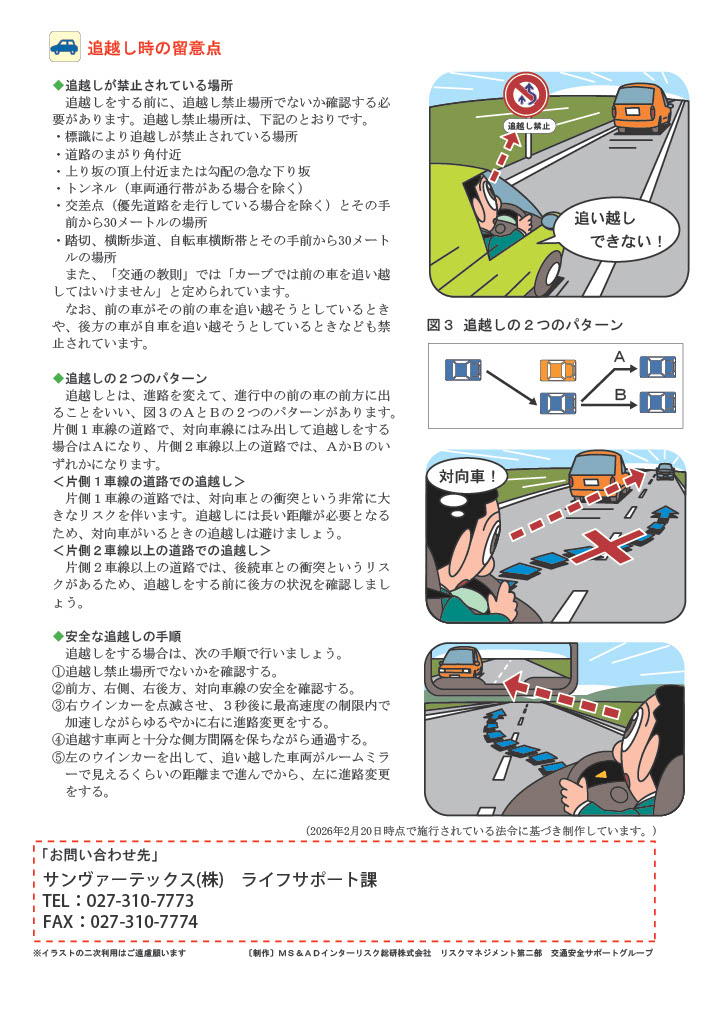 追越し時の留意点

◆追越しが禁止されている場所
追越しをする前に、追越し禁止場所でないか確認する必要があります。追越し禁止場所は、下記のとおりです。
・標識により追越しが禁止されている場所
・道路のまがり角付近
・上り坂の頂上付近または勾配の急な下り坂
・トンネル（車両通行帯がある場合を除く）
・交差点（優先道路を走行している場合を除く）とその手前から30メートルの場所
・踏切、横断歩道、自転車横断帯とその手前から30メートルの場所
また、「交通の教則」では「カーブでは前の車を追い越してはいけません」と定められています。
なお、前の車がその前の車を追い越そうとしているときや、後方の車が自車を追い越そうとしているときなども禁止されています。

◆追越しの２つのパターン
追越しとは、進路を変えて、進行中の前の車の前方に出ることをいい、図３のAとBの２つのパターンがあります。片側１車線の道路で、対向車線にはみ出して追越しをする場合はAになり、片側２車線以上の道路では、AかBのいずれかになります。
＜片側１車線の道路での追越し＞
片側１車線の道路では、対向車との衝突という非常に大きなリスクを伴います。追越しには長い距離が必要となるため、対向車がいるときの追越しは避けましょう。
＜片側２車線以上の道路での追越し＞
片側２車線以上の道路では、後続車との衝突というリスクがあるため、追越しをする前に後方の状況を確認しましょう。

◆安全な追越しの手順
追越しをする場合は、次の手順で行いましょう。
①追越し禁止場所でないかを確認する。
②前方、右側、右後方、対向車線の安全を確認する。
③右ウインカーを点滅させ、３秒後に最高速度の制限内で加速しながらゆるやかに右に進路変更をする。
④追越す車両と十分な側方間隔を保ちながら通過する。
⑤左のウインカーを出して、追い越した車両がルームミラーで見えるくらいの距離まで進んでから、左に進路変更をする。

追越し禁止

追い越しできない！

図３ 追越しの２つのパターン

A

B

対向車！

（2026年2月20日時点で施行されている法令に基づき制作しています。）

「お問い合わせ先」
サンヴァーテックス(株)　ライフサポート課
TEL：027-310-7773
FAX：027-310-7774

※イラストの二次利用はご遠慮願います　〔制作〕MS&ADインターリスク総研株式会社　リスクマネジメント第二部　交通安全サポートグループ